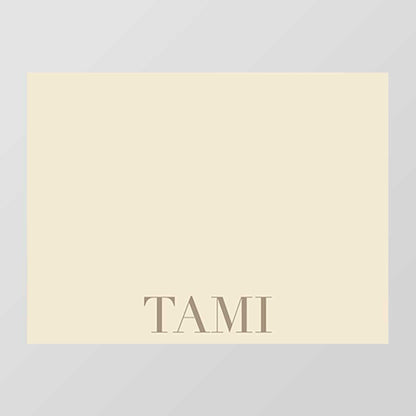 TAMI