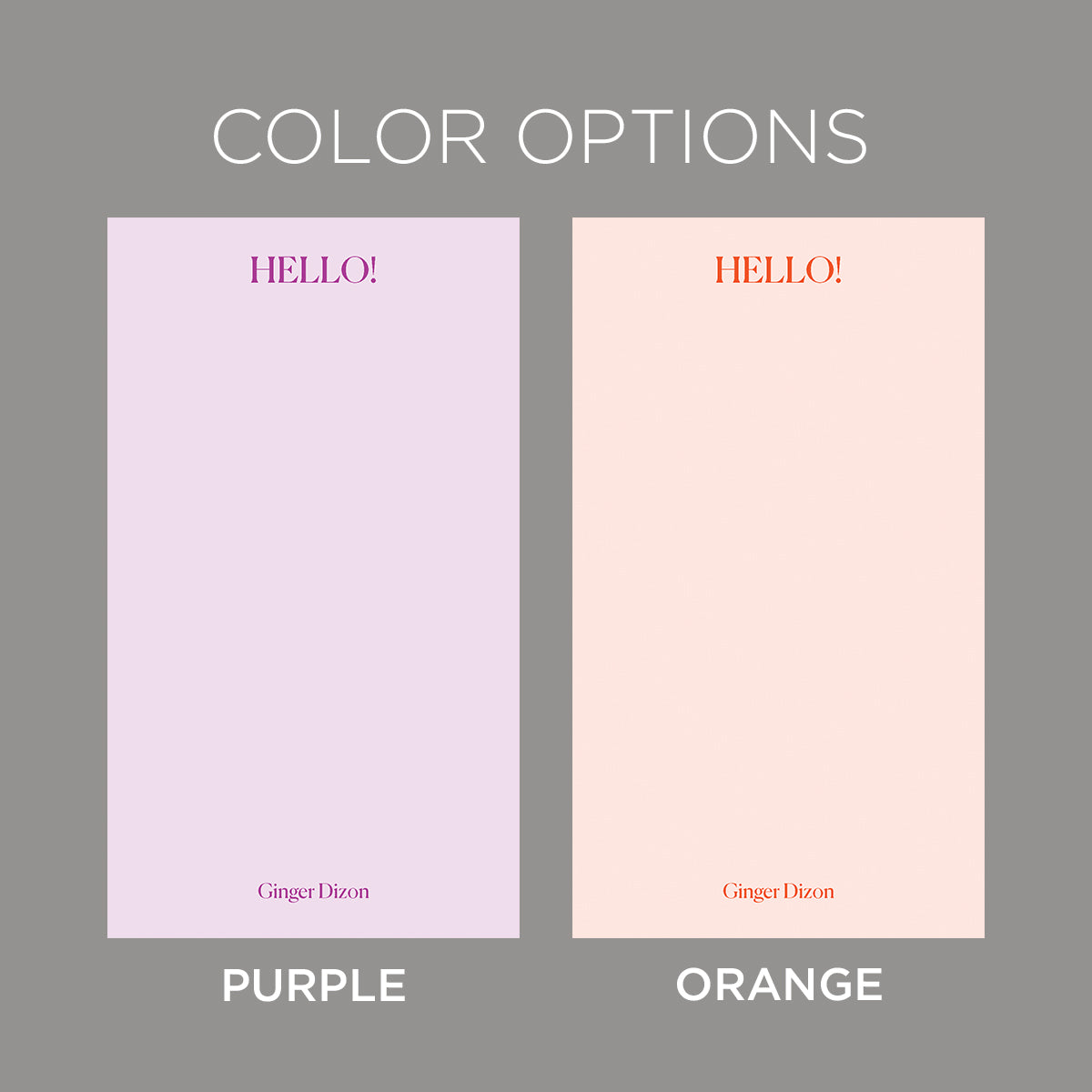 COLOR OPTIONS

HELLO!

Ginger Dizon

PURPLE

HELLO!

Ginger Dizon

ORANGE