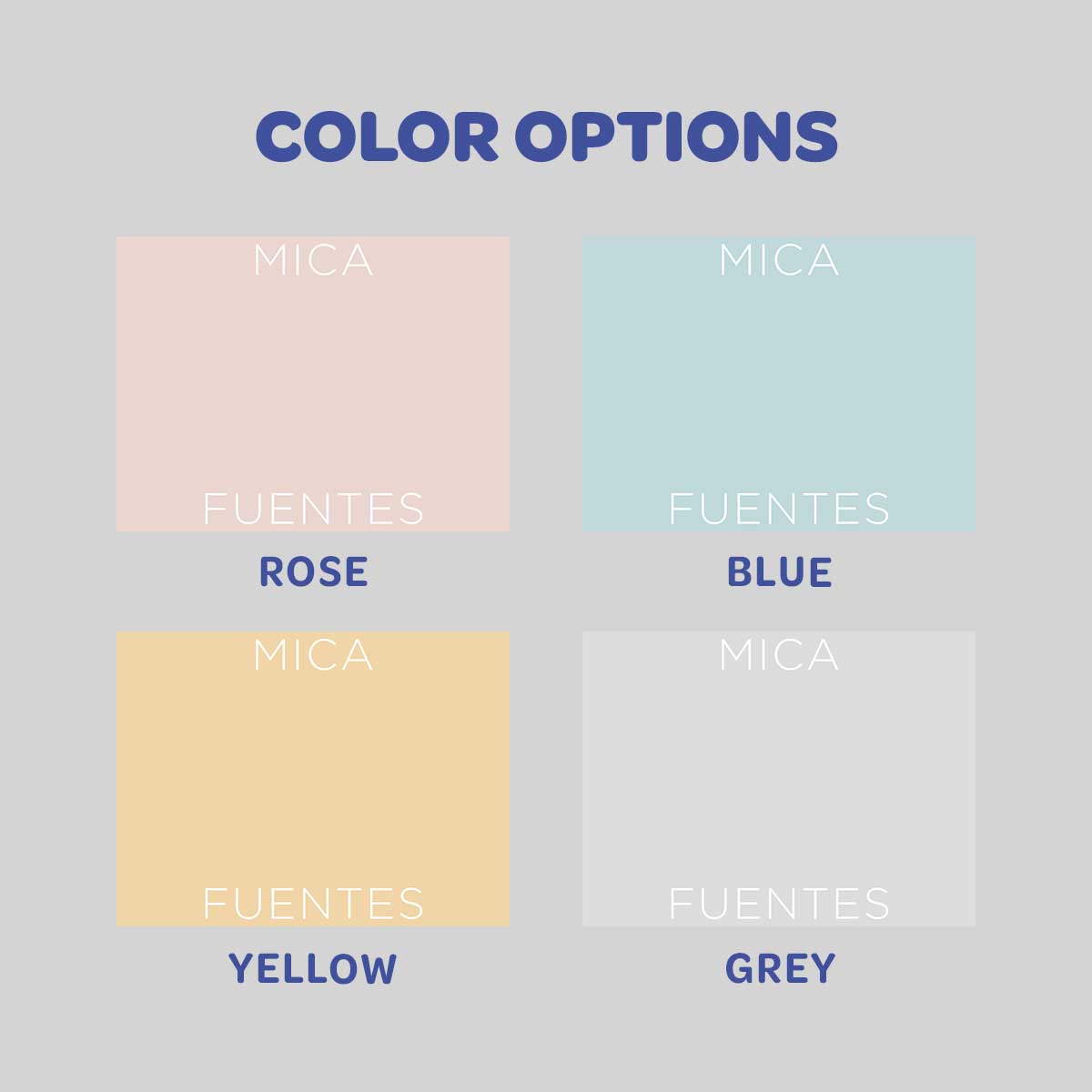 COLOR OPTIONS

MICA

FUENTES

ROSE

MICA

FUENTES

BLUE

MICA

FUENTES

YELLOW

MICA

FUENTES

GREY